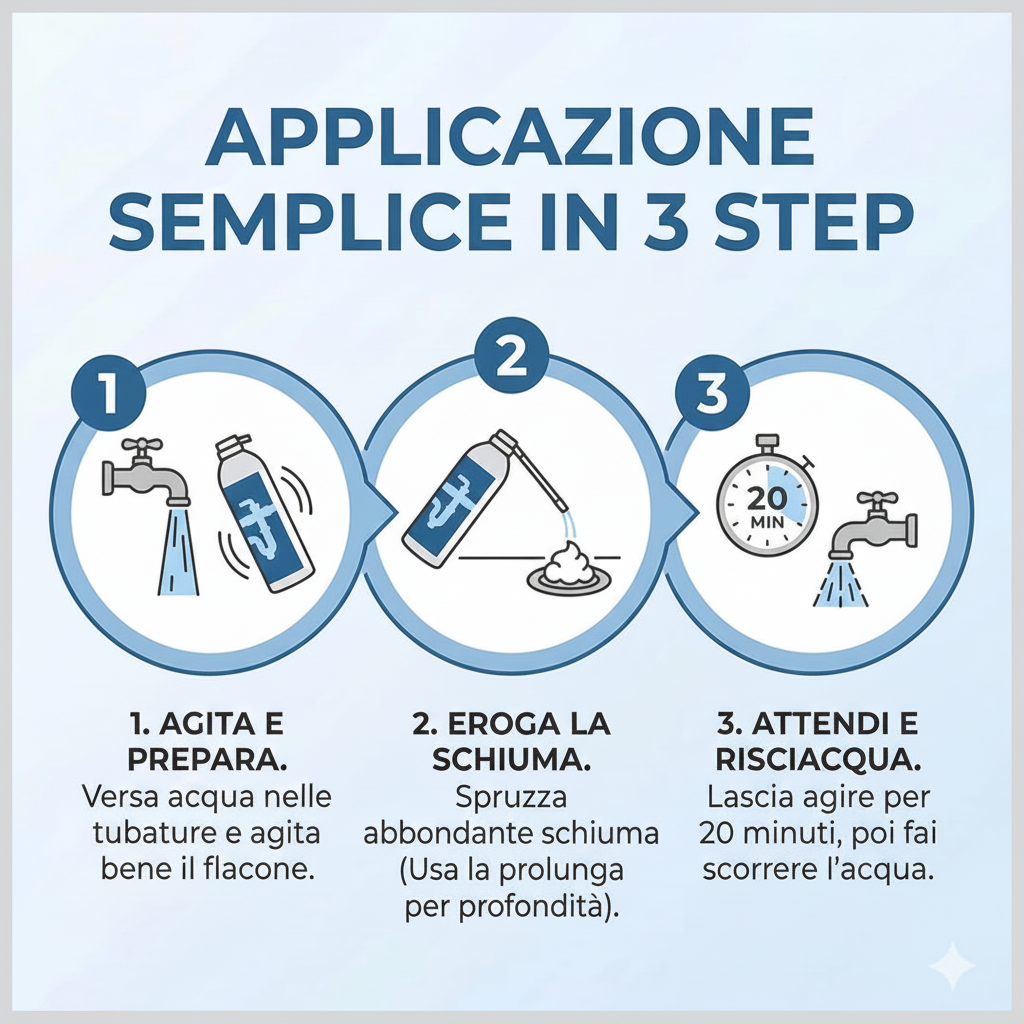 APPLICAZIONE SEMPLICE IN 3 STEP

1

2

3

20 MIN

1. AGITA E PREPARA.
Versa acqua nelle tubature e agita bene il flacone.

2. EROGA LA SCHIUMA.
Spruzza abbondante schiuma (Usa la prolunga per profondità).

3. ATTENDI E RISCIACQUA.
Lascia agire per 20 minuti, poi fai scorrere l'acqua.