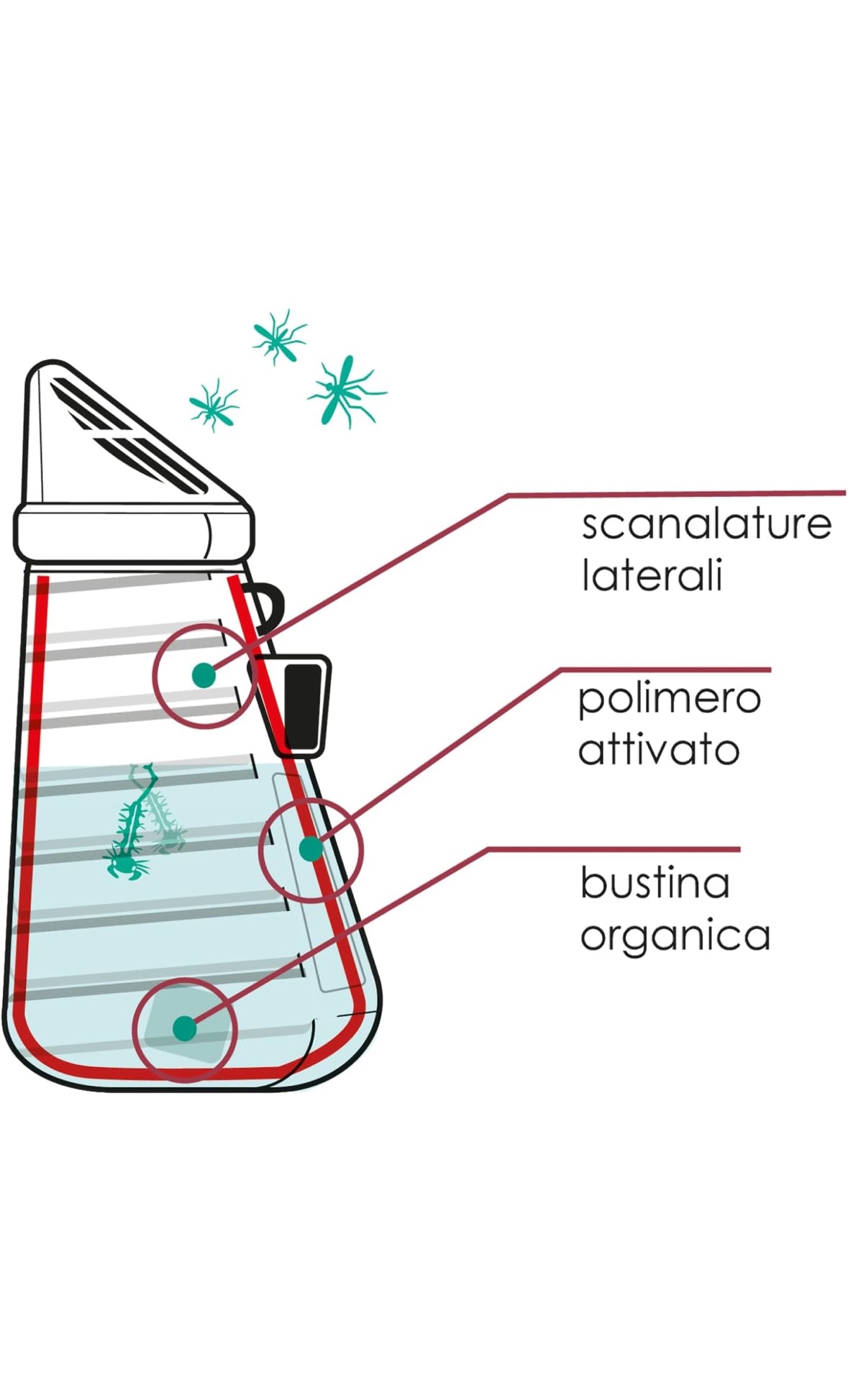 scanalature laterali

polimero attivato

bustina organica